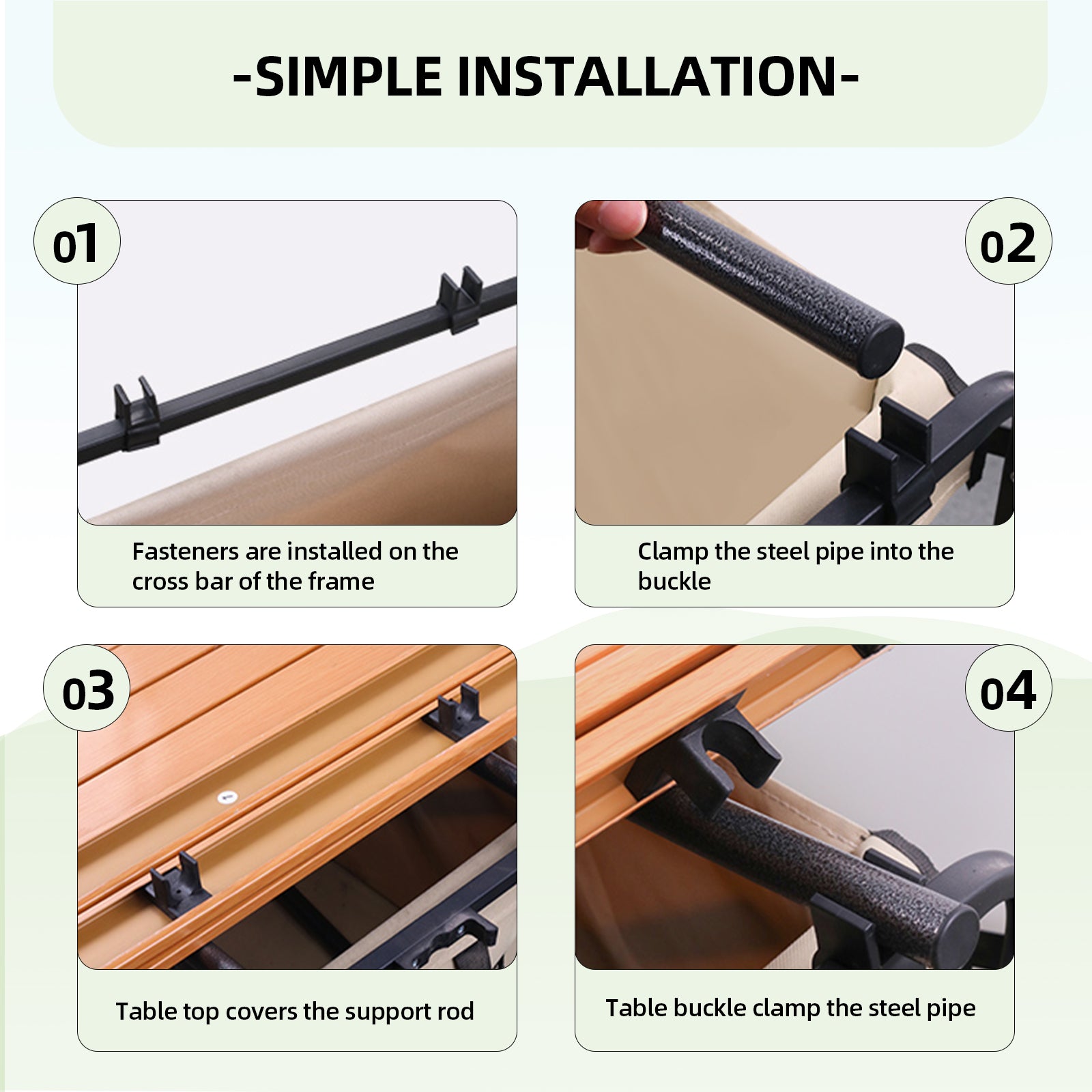 -SIMPLE INSTALLATION-

01

Fasteners are installed on the cross bar of the frame

02

Clamp the steel pipe into the buckle

03

Table top covers the support rod

04

Table buckle clamp the steel pipe